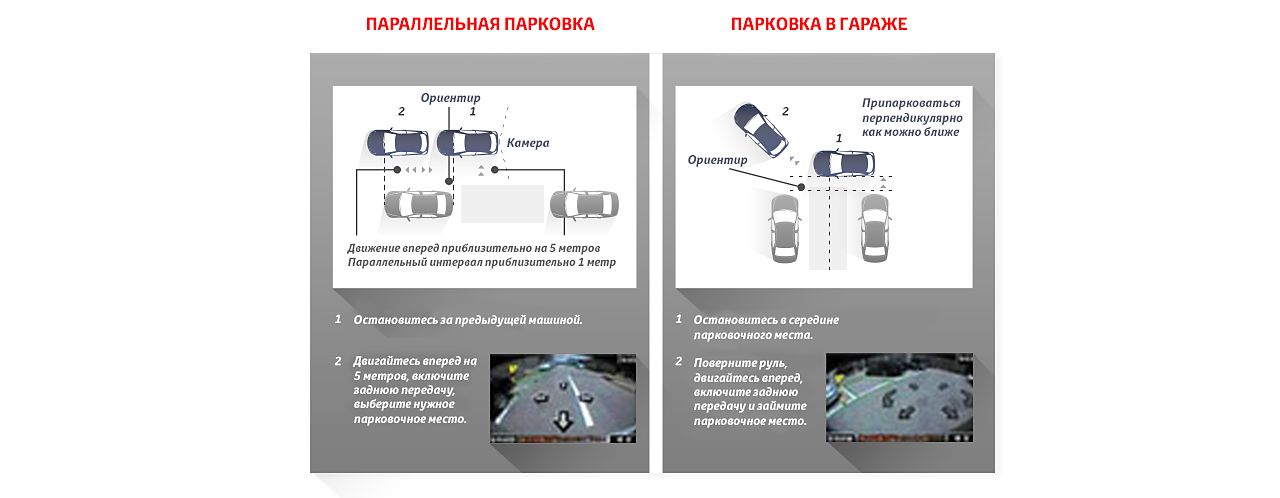 ПАРАЛЛЕЛЬНАЯ ПАРКОВКА

Ориентир

2

1

Камера

Движение вперед приблизительно на 5 метров
Параллельный интервал приблизительно 1 метр

1 Остановитесь за предыдущей машиной.

2 Двигайтесь вперед на 5 метров, включите заднюю передачу, выберите нужное парковочное место.

ПАРКОВКА В ГАРАЖЕ

2

Припарковаться перпендикулярно как можно ближе

1

Ориентир

1 Остановитесь в середине парковочного места.

2 Поверните руль, двигайтесь вперед, включите заднюю передачу и займите парковочное место.